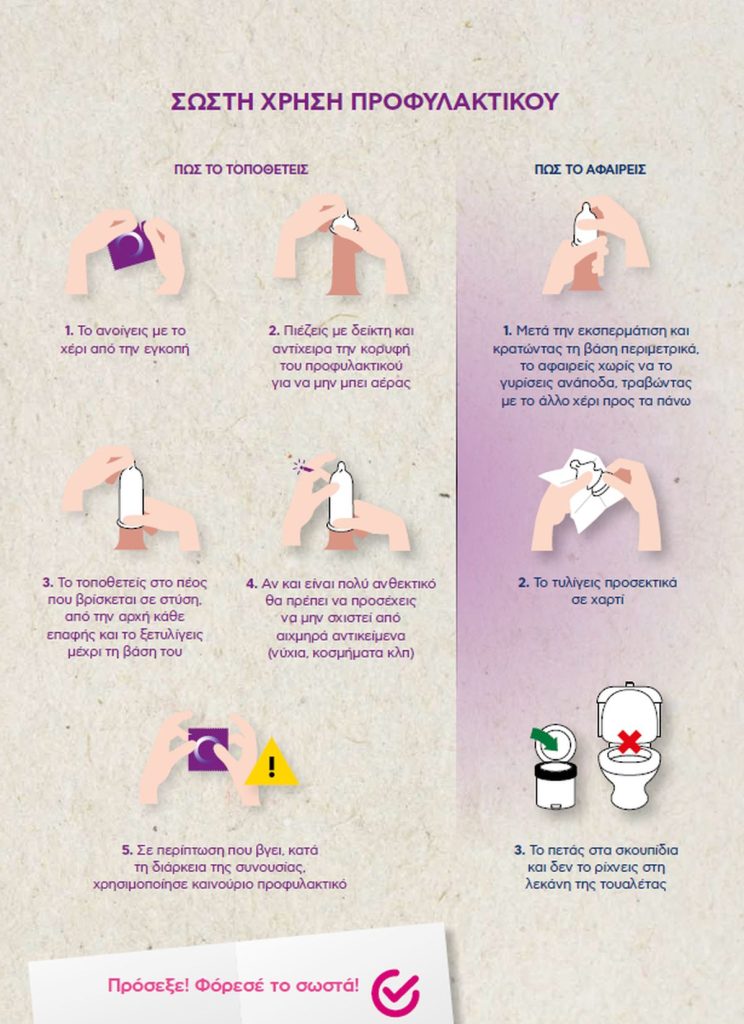 ΣΩΣΤΗ ΧΡΗΣΗ ΠΡΟΦΥΛΑΚΤΙΚΟΥ

ΠΩΣ ΤΟ ΤΟΠΟΘΕΤΕΙΣ

1. Το ανοίγεις με το χέρι από την εγκοπή

2. Πιέζεις με δείκτη και αντίχειρα την κορυφή του προφυλακτικού για να μην μπει αέρας

3. Το τοποθετείς στο πέος που βρίσκεται σε στύση, από την αρχή κάθε επαφής και το ξετυλίγεις μέχρι τη βάση του

4. Αν και είναι πολύ ανθεκτικό θα πρέπει να προσέχεις να μην σχιστεί από αιχμηρά αντικείμενα (νύχια, κοσμήματα κλπ)

5. Σε περίπτωση που βγει, κατά τη διάρκεια της συνουσίας, χρησιμοποίησε καινούριο προφυλακτικό

ΠΩΣ ΤΟ ΑΦΑΙΡΕΙΣ

1. Μετά την εκσπερμάτιση και κρατώντας τη βάση περιμετρικά, το αφαιρείς χωρίς να το γυρίσεις ανάποδα, τραβώντας με το άλλο χέρι προς τα πάνω

2. Το τυλίγεις προσεκτικά σε χαρτί

3. Το πετάς στα σκουπίδια και δεν το ρίχνεις στη λεκάνη της τουαλέτας

Πρόσεξε! Φόρεσέ το σωστά!